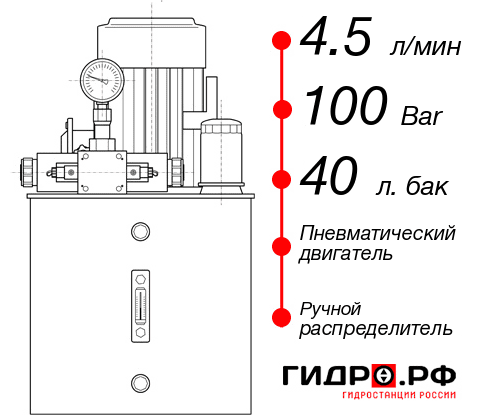 4.5 л/мин
100 Bar
40 л. бак
Пневматический двигатель
Ручной распределитель

ГИДРО.РФ
ГИДРОСТАНЦИИ РОССИИ