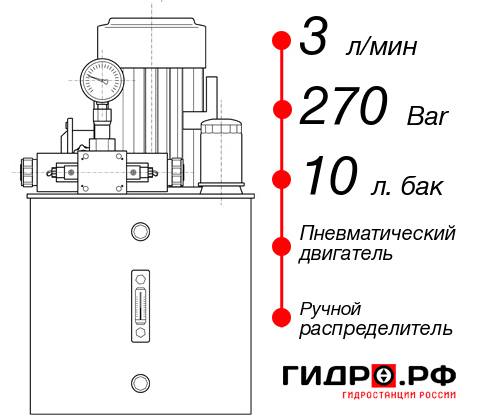 3 л/мин

270 Bar

10 л. бак

Пневматический двигатель

Ручной распределитель

ГИДРО.РФ
ГИДРОСТАНЦИИ РОССИИ