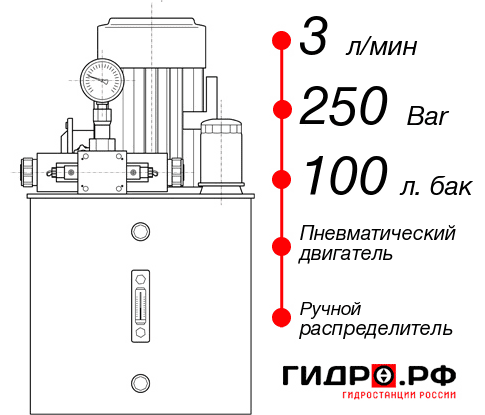 3 л/мин

250 Bar

100 л. бак

Пневматический двигатель

Ручной распределитель

ГИДРО.РФ

ГИДРОСТАНЦИИ РОССИИ