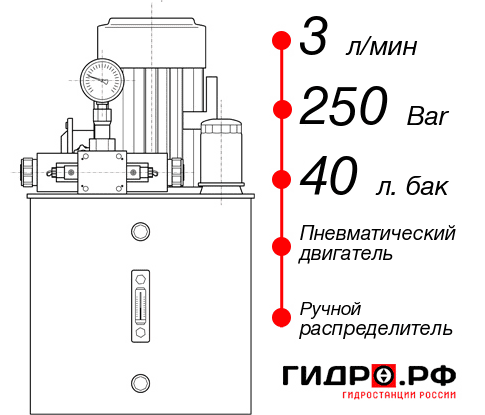 3 л/мин
250 Bar
40 л. бак
Пневматический двигатель
Ручной распределитель
ГИДРО.РФ
ГИДРОСТАНЦИИ РОССИИ