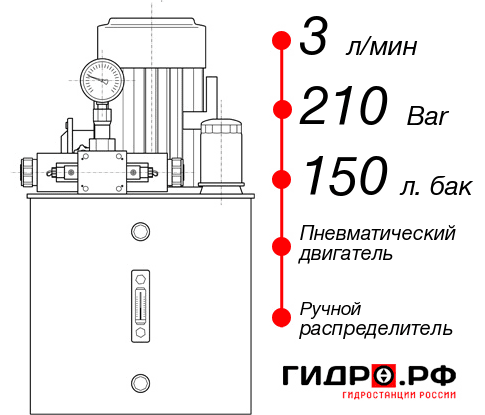 3 л/мин

210 Bar

150 л. бак

Пневматический двигатель

Ручной распределитель

ГИДРО.РФ

ГИДРОСТАНЦИИ РОССИИ