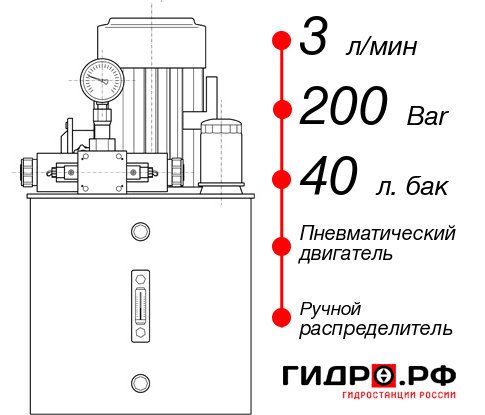 3 л/мин

200 Bar

40 л. бак

Пневматический двигатель

Ручной распределитель

ГИДРО.РФ
ГИДРОСТАНЦИИ РОССИИ