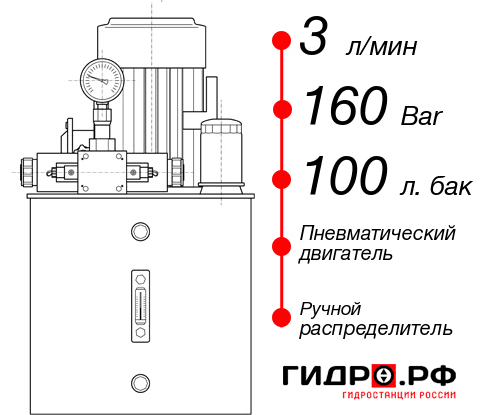 3 л/мин

160 Bar

100 л. бак

Пневматический двигатель

Ручной распределитель

ГИДРО.РФ
ГИДРОСТАНЦИИ РОССИИ