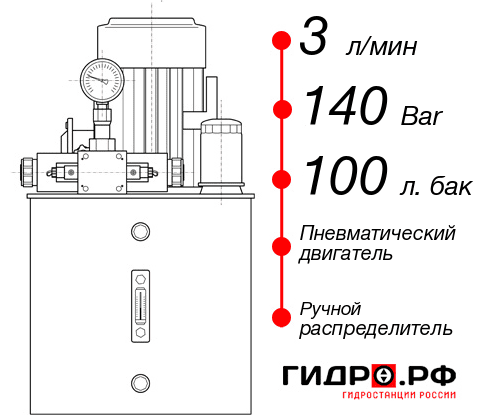 3 л/мин

140 Bar

100 л. бак

Пневматический двигатель

Ручной распределитель

ГИДРО.РФ
ГИДРОСТАНЦИИ РОССИИ