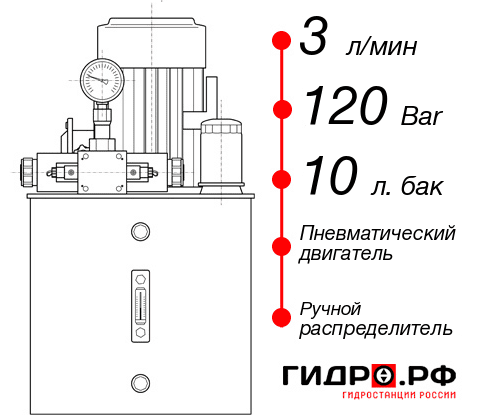 3 л/мин

120 Bar

10 л. бак

Пневматический двигатель

Ручной распределитель

ГИДРО.РФ
ГИДРОСТАНЦИИ РОССИИ