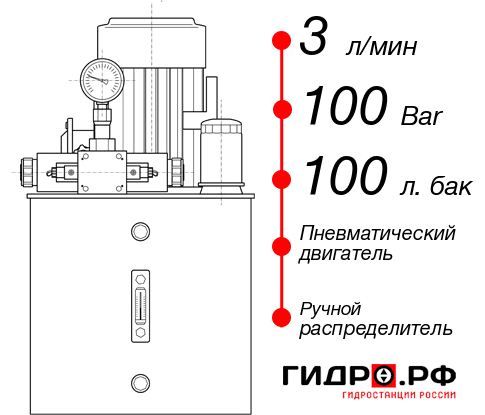 3 л/мин

100 Bar

100 л. бак

Пневматический двигатель

Ручной распределитель

ГИДРО.РФ
ГИДРОСТАНЦИИ РОССИИ