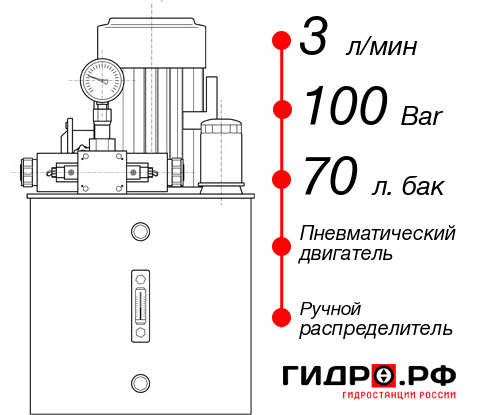 3 л/мин
100 Bar
70 л. бак
Пневматический двигатель
Ручной распределитель
ГИДРО.РФ
ГИДРОСТАНЦИИ РОССИИ