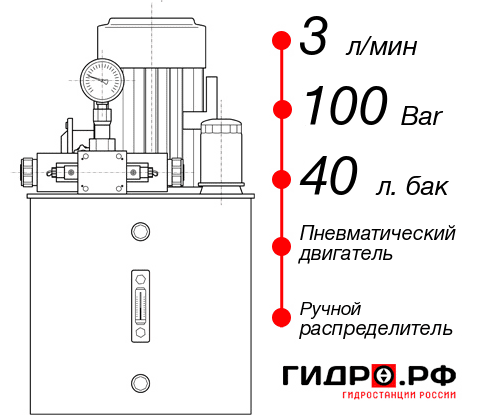 3 л/мин

100 Bar

40 л. бак

Пневматический двигатель

Ручной распределитель

ГИДРО.РФ
ГИДРОСТАНЦИИ РОССИИ