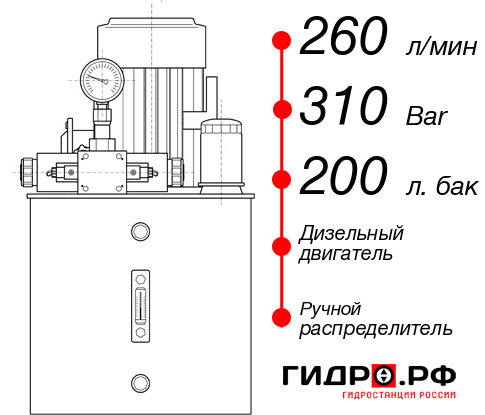 260 л/мин
310 Bar
200 л. бак
Дизельный двигатель
Ручной распределитель
ГИДРО.РФ
ГИДРОСТАНЦИИ РОССИИ