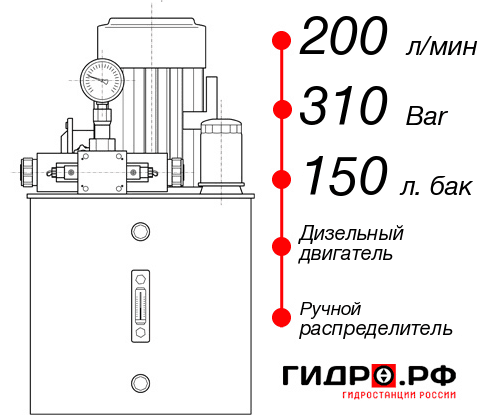 200 л/мин
310 Bar
150 л. бак
Дизельный двигатель
Ручной распределитель
ГИДРО.РФ
ГИДРОСТАНЦИИ РОССИИ