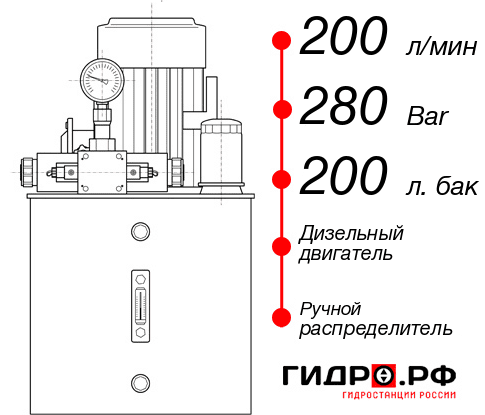 200 л/мин
280 Bar
200 л. бак
Дизельный двигатель
Ручной распределитель
ГИДРО.РФ
ГИДРОСТАНЦИИ РОССИИ