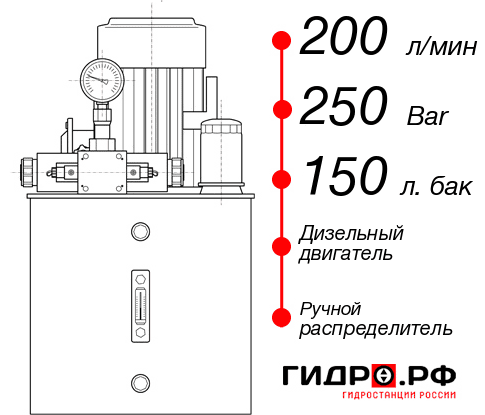 200 л/мин
250 Bar
150 л. бак
Дизельный двигатель
Ручной распределитель
ГИДРО.РФ
ГИДРОСТАНЦИИ РОССИИ