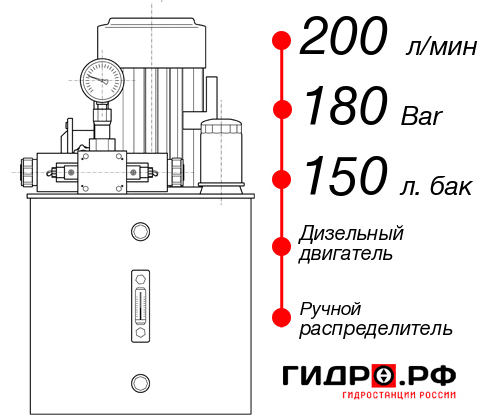 200 л/мин

180 Bar

150 л. бак

Дизельный двигатель

Ручной распределитель

ГИДРО.РФ
ГИДРОСТАНЦИИ РОССИИ