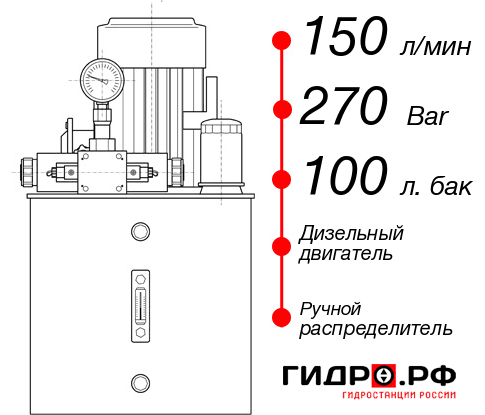 150 л/мин
270 Bar
100 л. бак
Дизельный двигатель
Ручной распределитель
ГИДРО.РФ
ГИДРОСТАНЦИИ РОССИИ