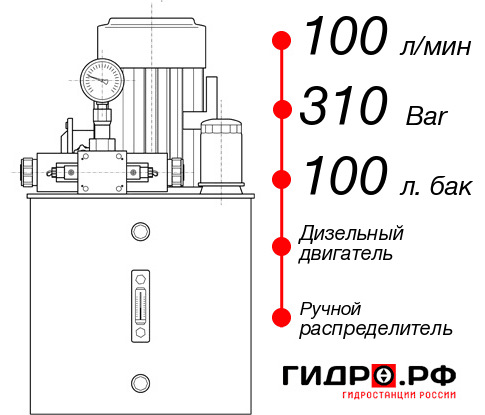 100 л/мин

310 Bar

100 л. бак

Дизельный двигатель

Ручной распределитель

ГИДРО.РФ
ГИДРОСТАНЦИИ РОССИИ