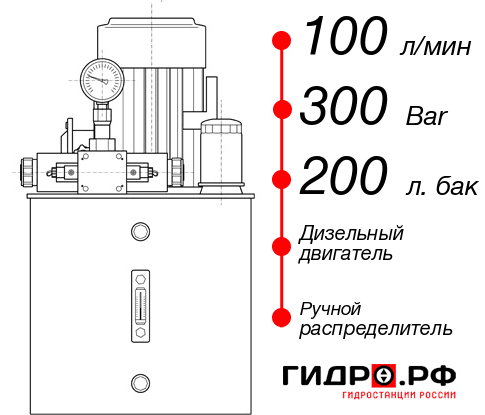 100 л/мин
300 Bar
200 л. бак
Дизельный двигатель
Ручной распределитель
ГИДРО.РФ
ГИДРОСТАНЦИИ РОССИИ