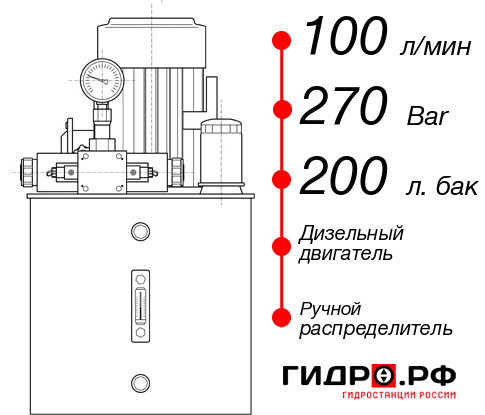 100 л/мин
270 Bar
200 л. бак
Дизельный двигатель
Ручной распределитель
ГИДРО.РФ
ГИДРОСТАНЦИИ РОССИИ