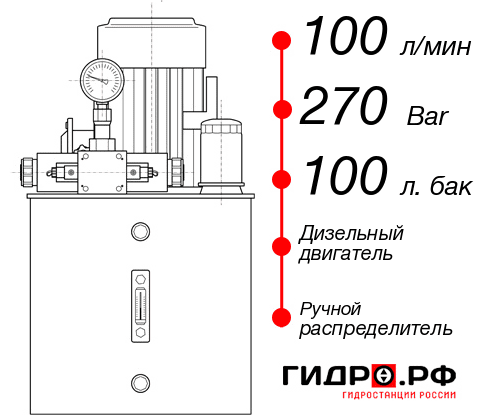 100 л/мин
270 Bar
100 л. бак
Дизельный двигатель
Ручной распределитель
ГИДРО.РФ
ГИДРОСТАНЦИИ РОССИИ