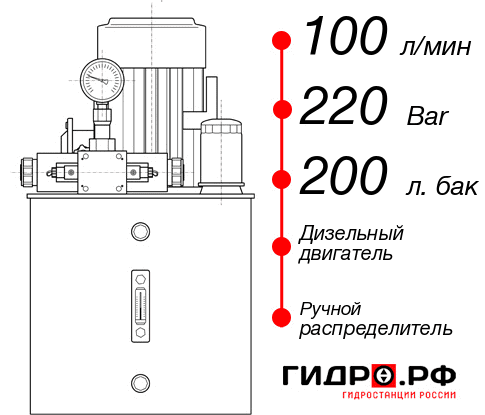 100 л/мин
220 Bar
200 л. бак
Дизельный двигатель
Ручной распределитель
ГИДРО.РФ
ГИДРОСТАНЦИИ РОССИИ