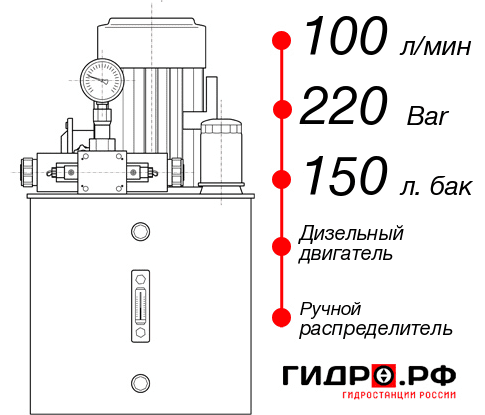 100 л/мин

220 Bar

150 л. бак

Дизельный двигатель

Ручной распределитель

ГИДРО.РФ

ГИДРОСТАНЦИИ РОССИИ