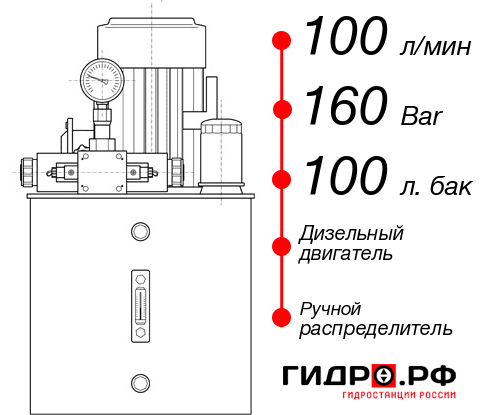 100 л/мин
160 Bar
100 л. бак
Дизельный двигатель
Ручной распределитель
ГИДРО.РФ
ГИДРОСТАНЦИИ РОССИИ