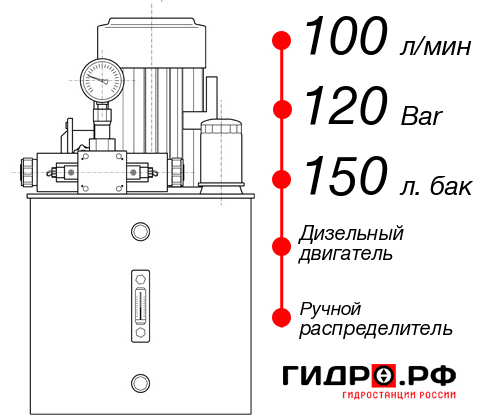 100 л/мин
120 Bar
150 л. бак
Дизельный двигатель
Ручной распределитель
ГИДРО.РФ
ГИДРОСТАНЦИИ РОССИИ