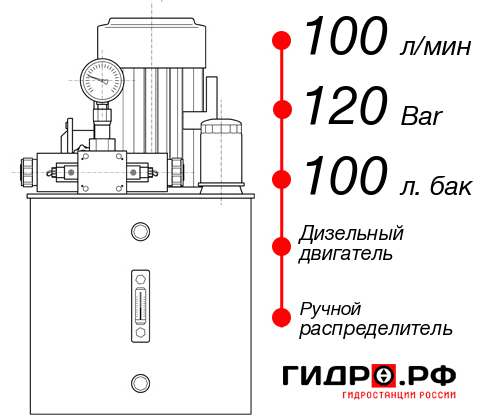 100 л/мин

120 Bar

100 л. бак

Дизельный двигатель

Ручной распределитель

ГИДРО.РФ
ГИДРОСТАНЦИИ РОССИИ