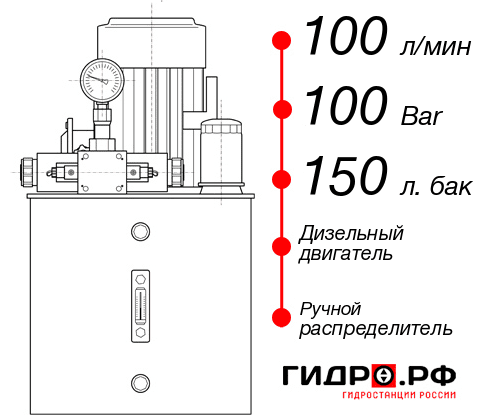 100 л/мин

100 Bar

150 л. бак

Дизельный двигатель

Ручной распределитель

ГИДРО.РФ
ГИДРОСТАНЦИИ РОССИИ