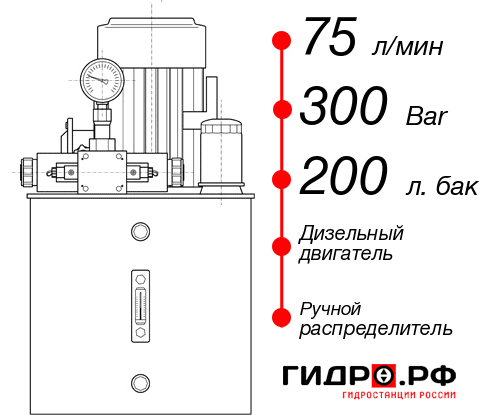 75 л/мин
300 Bar
200 л. бак
Дизельный двигатель
Ручной распределитель
ГИДРО.РФ
ГИДРОСТАНЦИИ РОССИИ