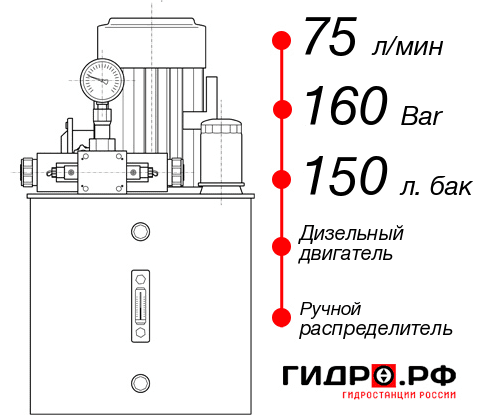 75 л/мин
160 Bar
150 л. бак
Дизельный двигатель
Ручной распределитель
ГИДРО.РФ
ГИДРОСТАНЦИИ РОССИИ