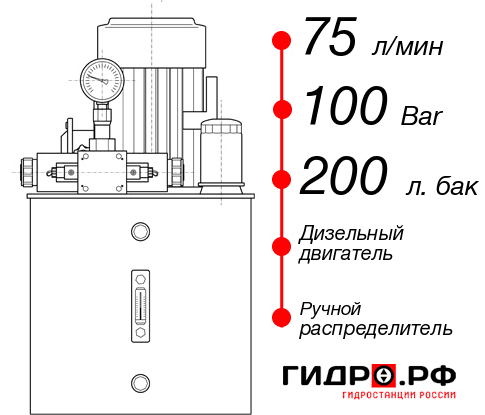 75 л/мин

100 Bar

200 л. бак

Дизельный двигатель

Ручной распределитель

ГИДРО.РФ
ГИДРОСТАНЦИИ РОССИИ