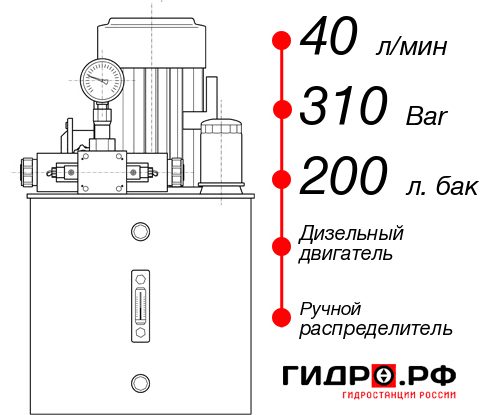 40 л/мин

310 Bar

200 л. бак

Дизельный двигатель

Ручной распределитель

ГИДРО.РФ
ГИДРОСТАНЦИИ РОССИИ