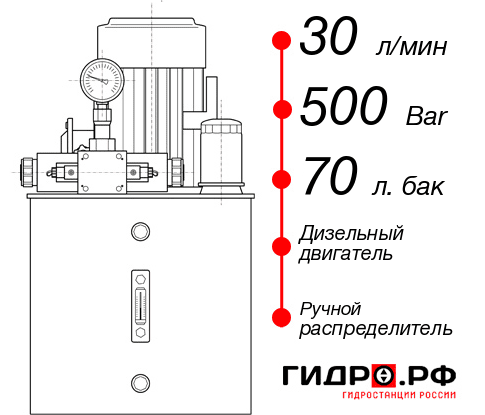 30 л/мин

500 Bar

70 л. бак

Дизельный двигатель

Ручной распределитель

ГИДРО.РФ
ГИДРОСТАНЦИИ РОССИИ