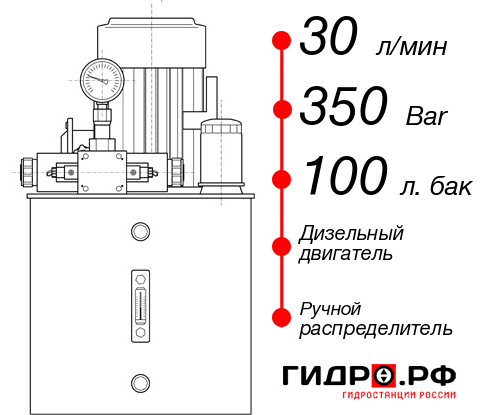 30 л/мин

350 Bar

100 л. бак

Дизельный двигатель

Ручной распределитель

ГИДРО.РФ
ГИДРОСТАНЦИИ РОССИИ