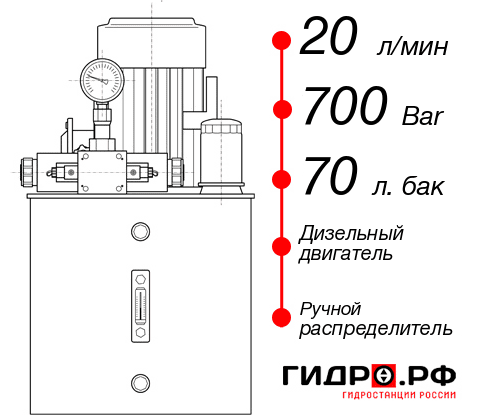 20 л/мин

700 Bar

70 л. бак

Дизельный двигатель

Ручной распределитель

ГИДРО.РФ
ГИДРОСТАНЦИИ РОССИИ