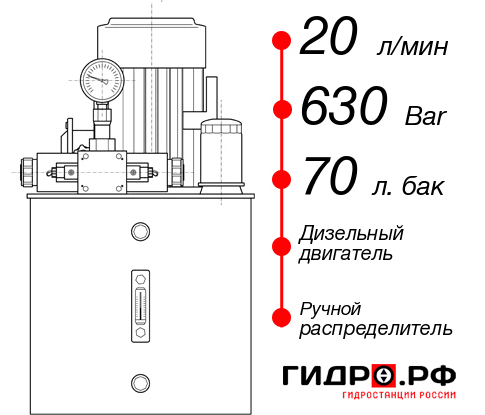 20 л/мин
630 Bar
70 л. бак
Дизельный двигатель
Ручной распределитель
ГИДРО.РФ
ГИДРОСТАНЦИИ РОССИИ