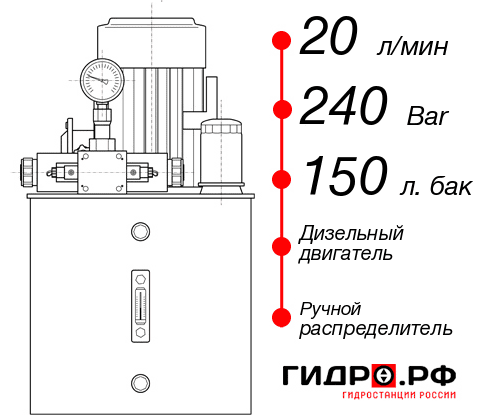 20 л/мин

240 Bar

150 л. бак

Дизельный двигатель

Ручной распределитель

ГИДРО.РФ
ГИДРОСТАНЦИИ РОССИИ