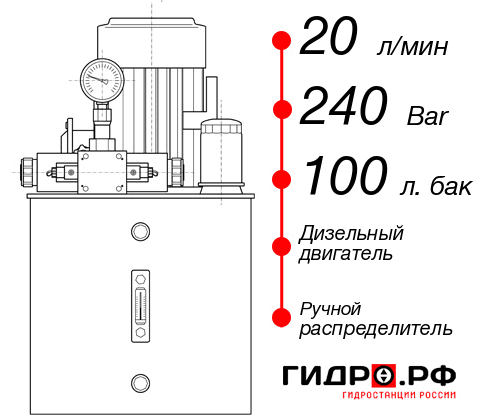 20 л/мин

240 Bar

100 л. бак

Дизельный двигатель

Ручной распределитель

ГИДРО.РФ

ГИДРОСТАНЦИИ РОССИИ