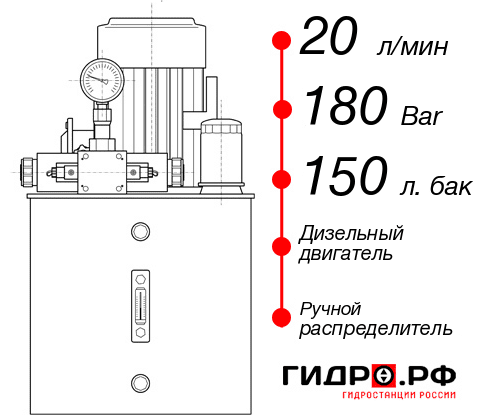 20 л/мин

180 Bar

150 л. бак

Дизельный двигатель

Ручной распределитель

ГИДРО.РФ
ГИДРОСТАНЦИИ РОССИИ