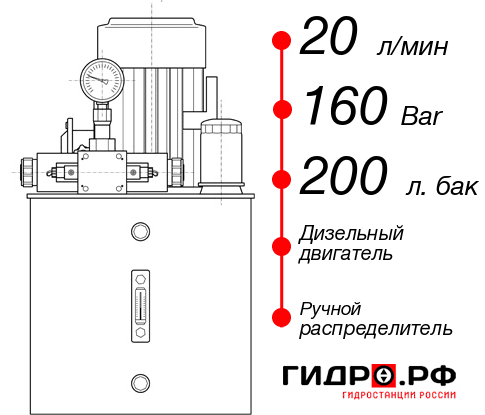 20 л/мин
160 Bar
200 л. бак
Дизельный двигатель
Ручной распределитель
ГИДРО.РФ
ГИДРОСТАНЦИИ РОССИИ