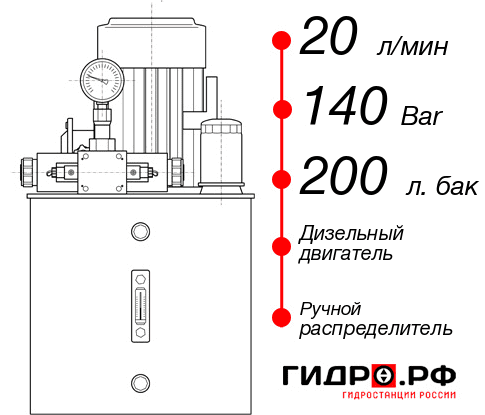 20 л/мин

140 Bar

200 л. бак

Дизельный двигатель

Ручной распределитель

ГИДРО.РФ

ГИДРОСТАНЦИИ РОССИИ