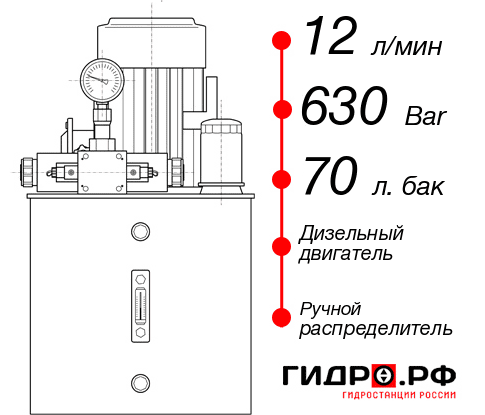 12 л/мин
630 Bar
70 л. бак
Дизельный двигатель
Ручной распределитель
ГИДРО.РФ
ГИДРОСТАНЦИИ РОССИИ