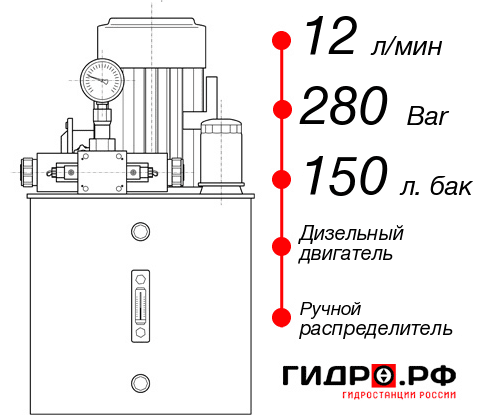 12 л/мин
280 Bar
150 л. бак
Дизельный двигатель
Ручной распределитель
ГИДРО.РФ
ГИДРОСТАНЦИИ РОССИИ