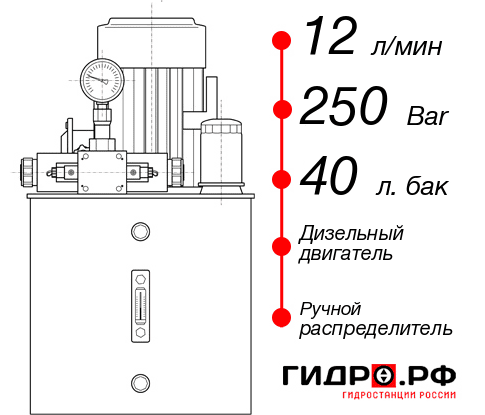 12 л/мин
250 Bar
40 л. бак
Дизельный двигатель
Ручной распределитель
ГИДРО.РФ
ГИДРОСТАНЦИИ РОССИИ