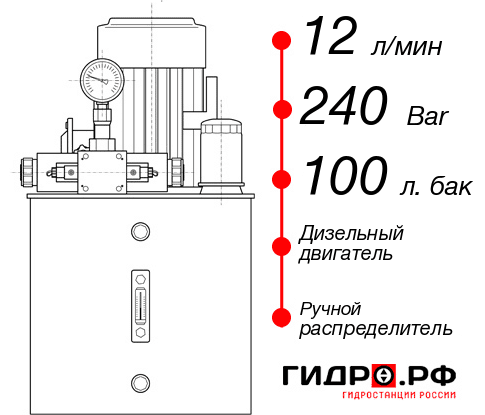 12 л/мин

240 Bar

100 л. бак

Дизельный двигатель

Ручной распределитель

ГИДРО.РФ

ГИДРОСТАНЦИИ РОССИИ