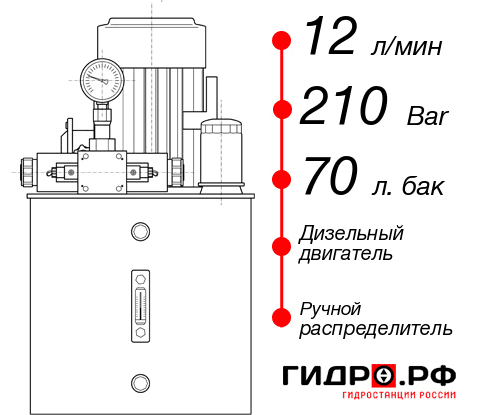 12 л/мин
210 Bar
70 л. бак
Дизельный двигатель
Ручной распределитель
ГИДРО.РФ
ГИДРОСТАНЦИИ РОССИИ