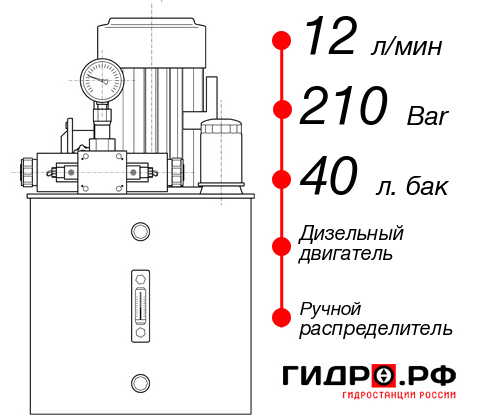 12 л/мин

210 Bar

40 л. бак

Дизельный двигатель

Ручной распределитель

ГИДРО.РФ
ГИДРОСТАНЦИИ РОССИИ