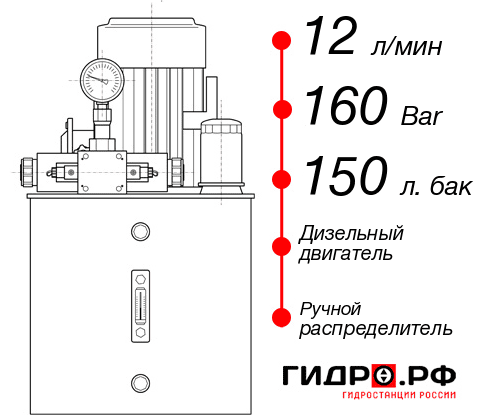 12 л/мин

160 Bar

150 л. бак

Дизельный двигатель

Ручной распределитель

ГИДРО.РФ
ГИДРОСТАНЦИИ РОССИИ