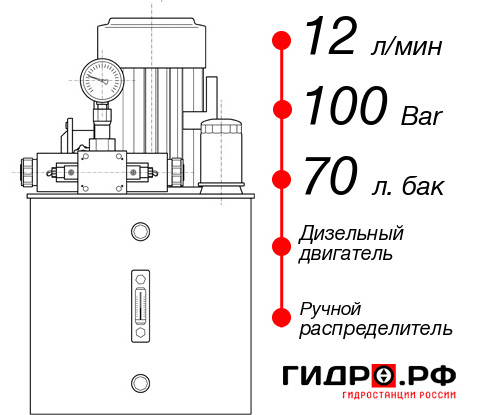 12 л/мин

100 Bar

70 л. бак

Дизельный двигатель

Ручной распределитель

ГИДРО.РФ
ГИДРОСТАНЦИИ РОССИИ