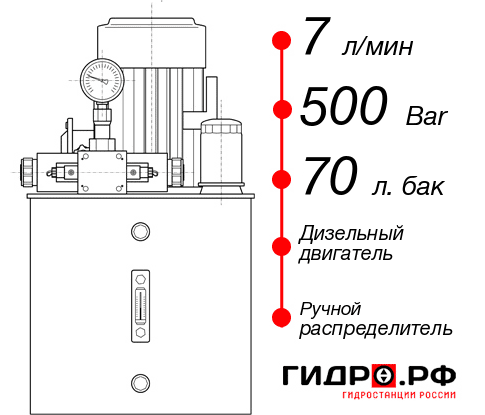 7 л/мин

500 Bar

70 л. бак

Дизельный двигатель

Ручной распределитель

ГИДРО.РФ
ГИДРОСТАНЦИИ РОССИИ